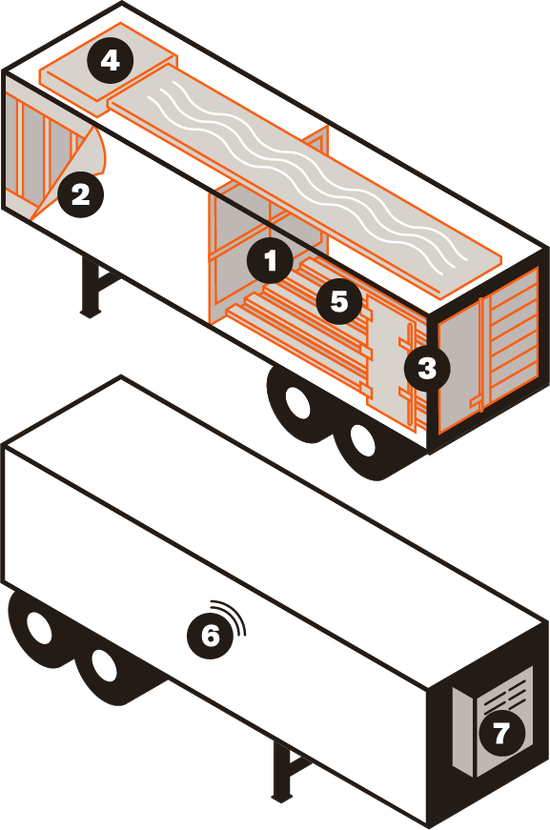 4
2
1
5
3
6
7